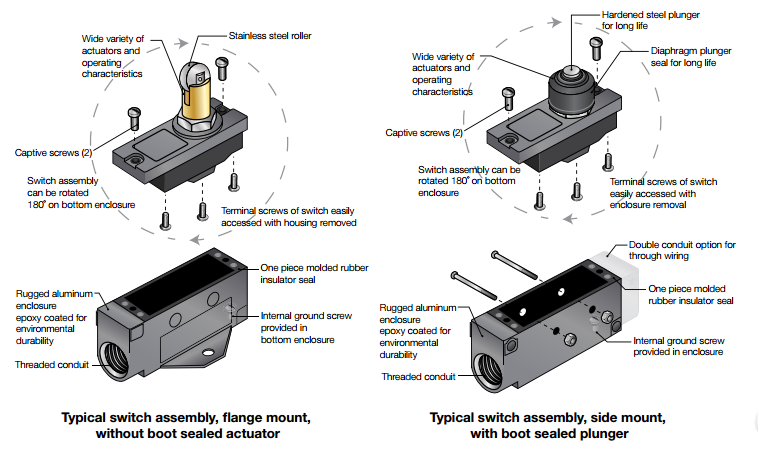 Wide variety of actuators and operating characteristics

Stainless steel roller

Captive screws (2)

Switch assembly can be rotated 180° on bottom enclosure

Terminal screws of switch easily accessed with housing removed

One piece molded rubber insulator seal

Rugged aluminum enclosure epoxy coated for environmental durability

Internal ground screw provided in bottom enclosure

Threaded conduit

Typical switch assembly, flange mount, without boot sealed actuator

Hardened steel plunger for long life

Wide variety of actuators and operating characteristics

Diaphragm plunger seal for long life

Captive screws (2)

Switch assembly can be rotated 180° on bottom enclosure

Terminal screws of switch easily accessed with enclosure removal

Double conduit option for through wiring

One piece molded rubber insulator seal

Rugged aluminum enclosure epoxy coated for environmental durability

Internal ground screw provided in enclosure

Threaded conduit

Typical switch assembly, side mount, with boot sealed plunger